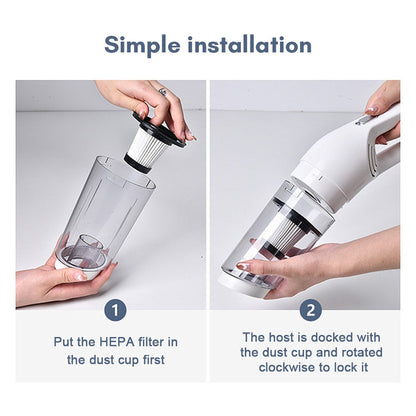 Simple installation

1

Put the HEPA filter in the dust cup first

2

The host is docked with the dust cup and rotated clockwise to lock it