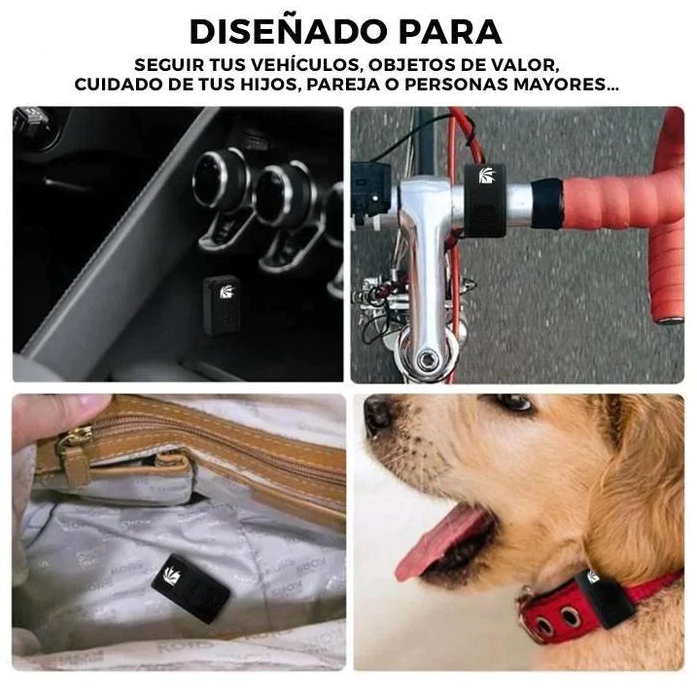 DISEÑADO PARA
SEGUIR TUS VEHÍCULOS, OBJETOS DE VALOR, CUIDADO DE TUS HIJOS, PAREJA O PERSONAS MAYORES...